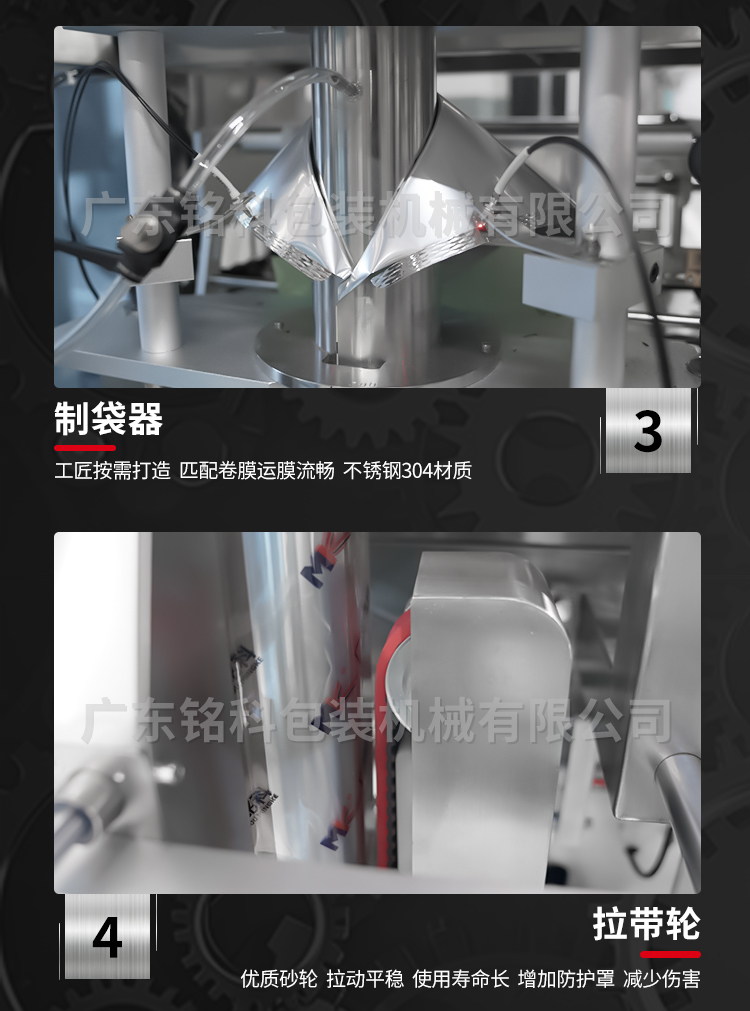 广东铭科包装机械有限公司

制袋器

3

工匠按需打造 匹配卷膜运膜流畅 不锈钢304材质

广东铭科包装机械有限公司

4

拉带轮

优质砂轮 拉动平稳 使用寿命长 增加防护罩 减少伤害